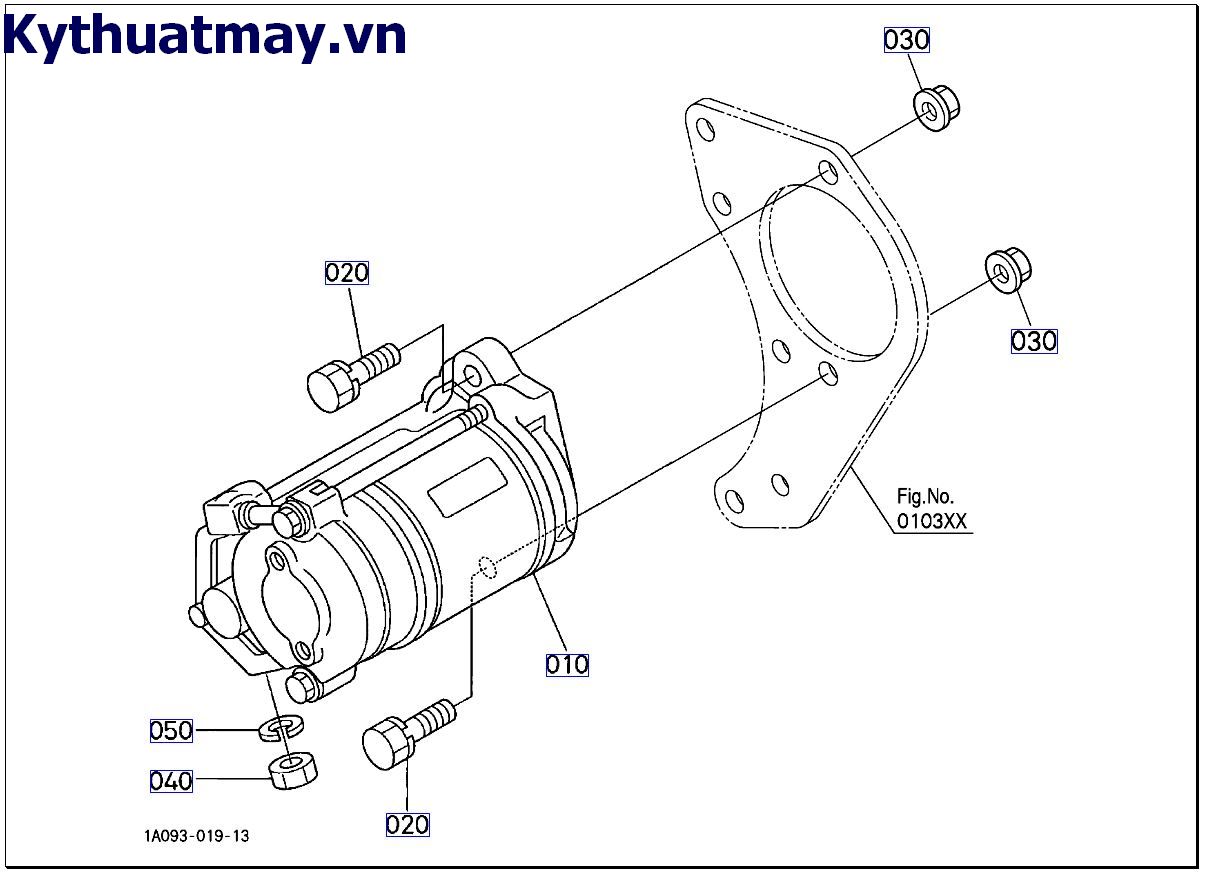 Kythuatmay.vn

030

020

030

Fig.No.
0103XX

010

050

040

020

1A093-019-13